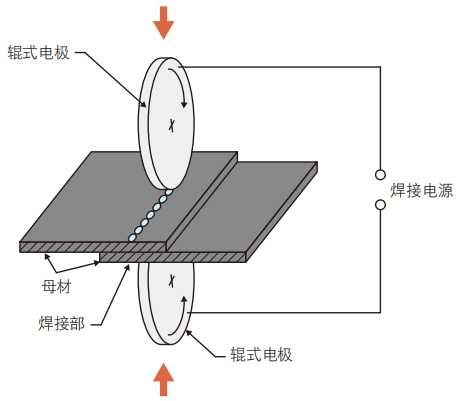 辊式电极

焊接电源

母材

焊接部

辊式电极